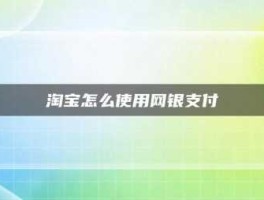 淘宝怎么使用网银支付